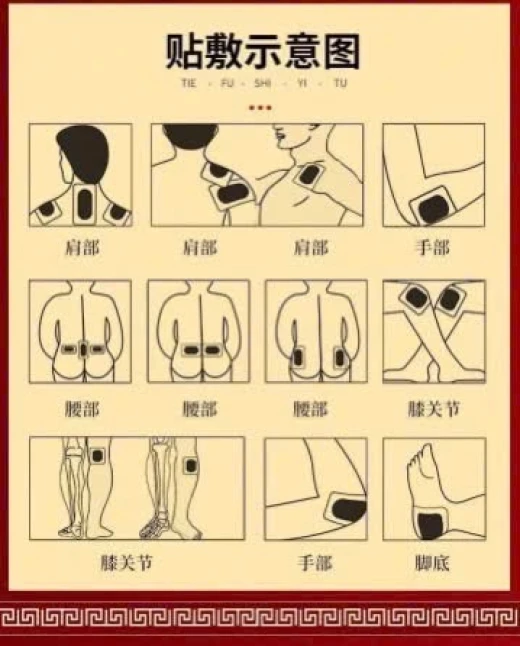 贴敷示意图

TIE · FU · SHI · YI · TU

肩部

肩部

肩部

手部

腰部

腰部

腰部

膝关节

膝关节

手部

脚底