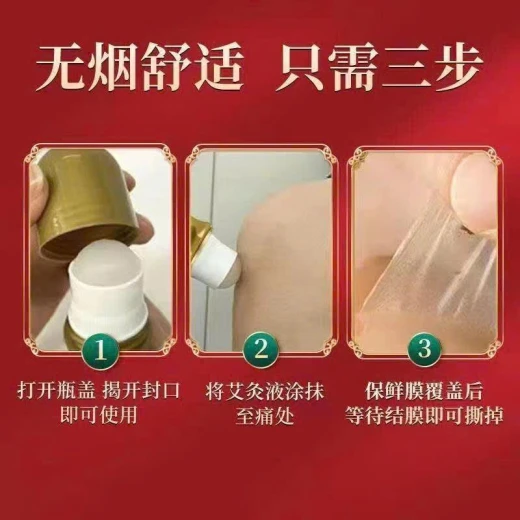 无烟舒适 只需三步

1
打开瓶盖 揭开封口
即可使用

2
将艾灸液涂抹
至痛处

3
保鲜膜覆盖后
等待结膜即可撕掉